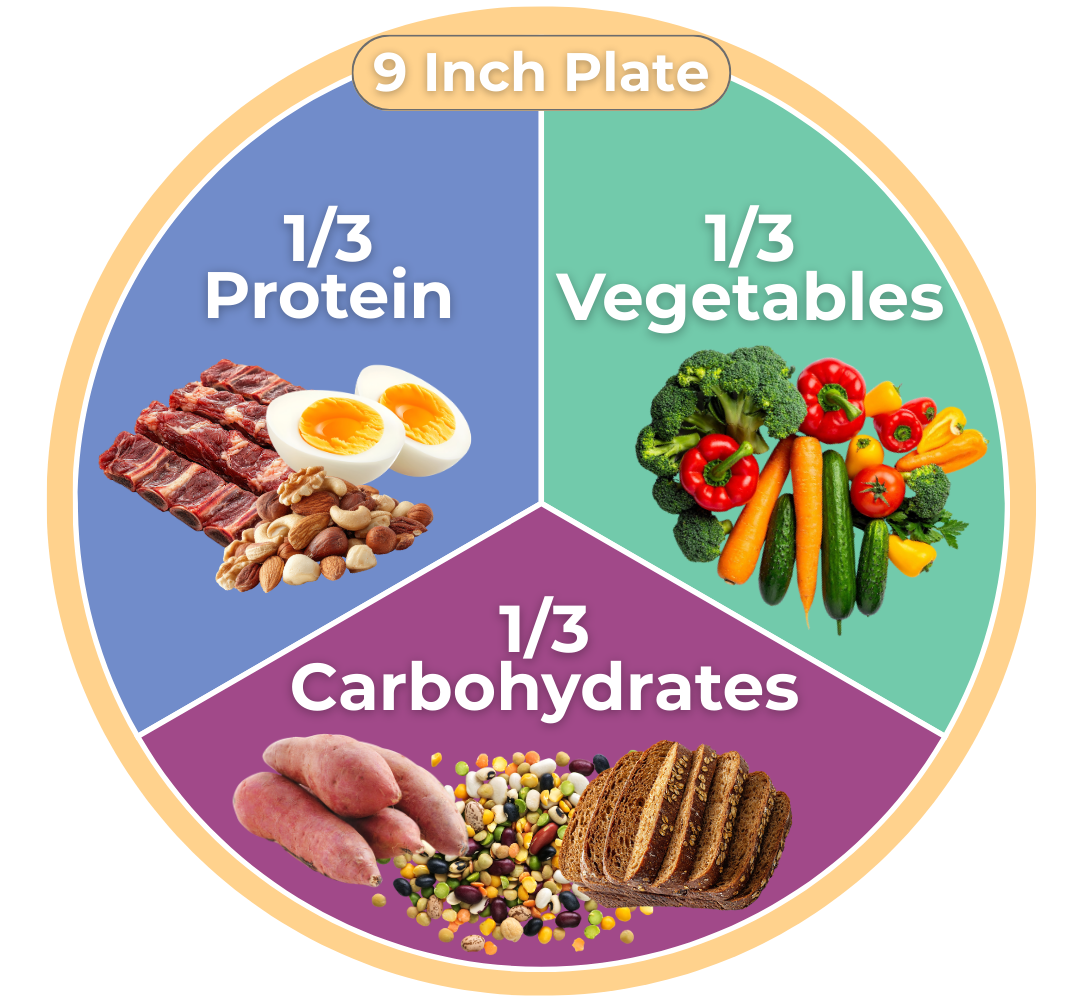 9 Inch Plate

1/3
Protein

1/3
Vegetables

1/3
Carbohydrates