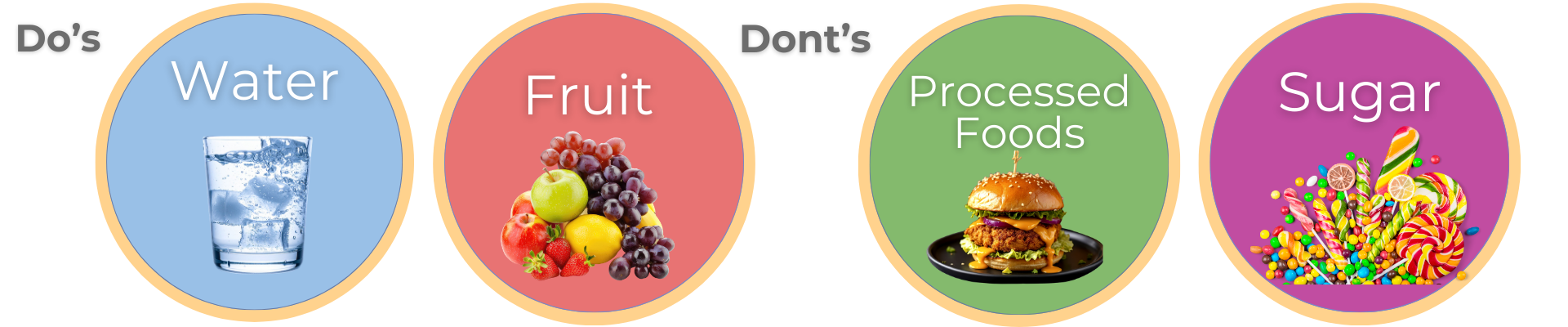 Do’s

Water

Fruit

Dont’s

Processed Foods

Sugar