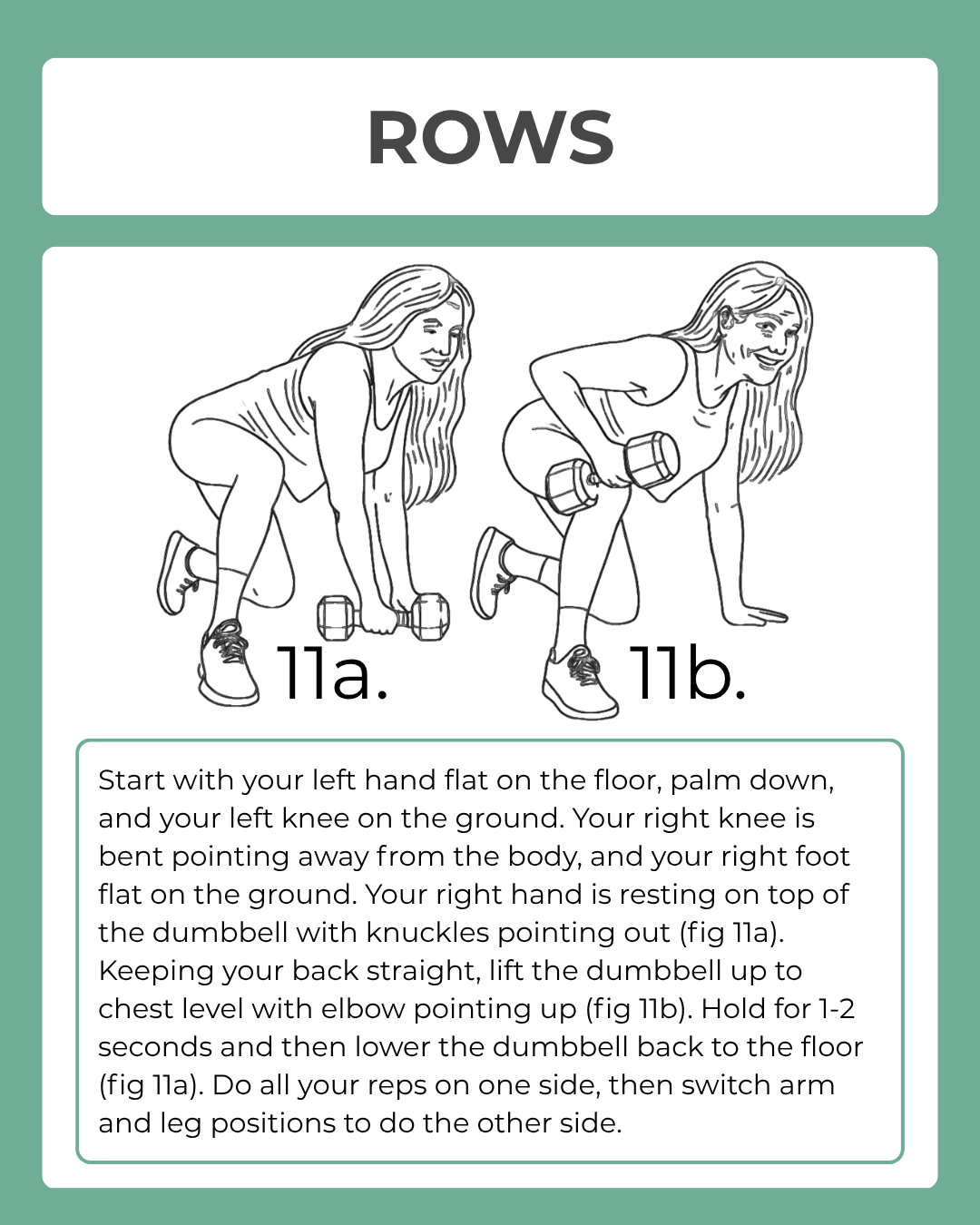 ROWS

11a.

11b.

Start with your left hand flat on the floor, palm down, and your left knee on the ground. Your right knee is bent pointing away from the body, and your right foot flat on the ground. Your right hand is resting on top of the dumbbell with knuckles pointing out (fig 11a). Keeping your back straight, lift the dumbbell up to chest level with elbow pointing up (fig 11b). Hold for 1-2 seconds and then lower the dumbbell back to the floor (fig 11a). Do all your reps on one side, then switch arm and leg positions to do the other side.