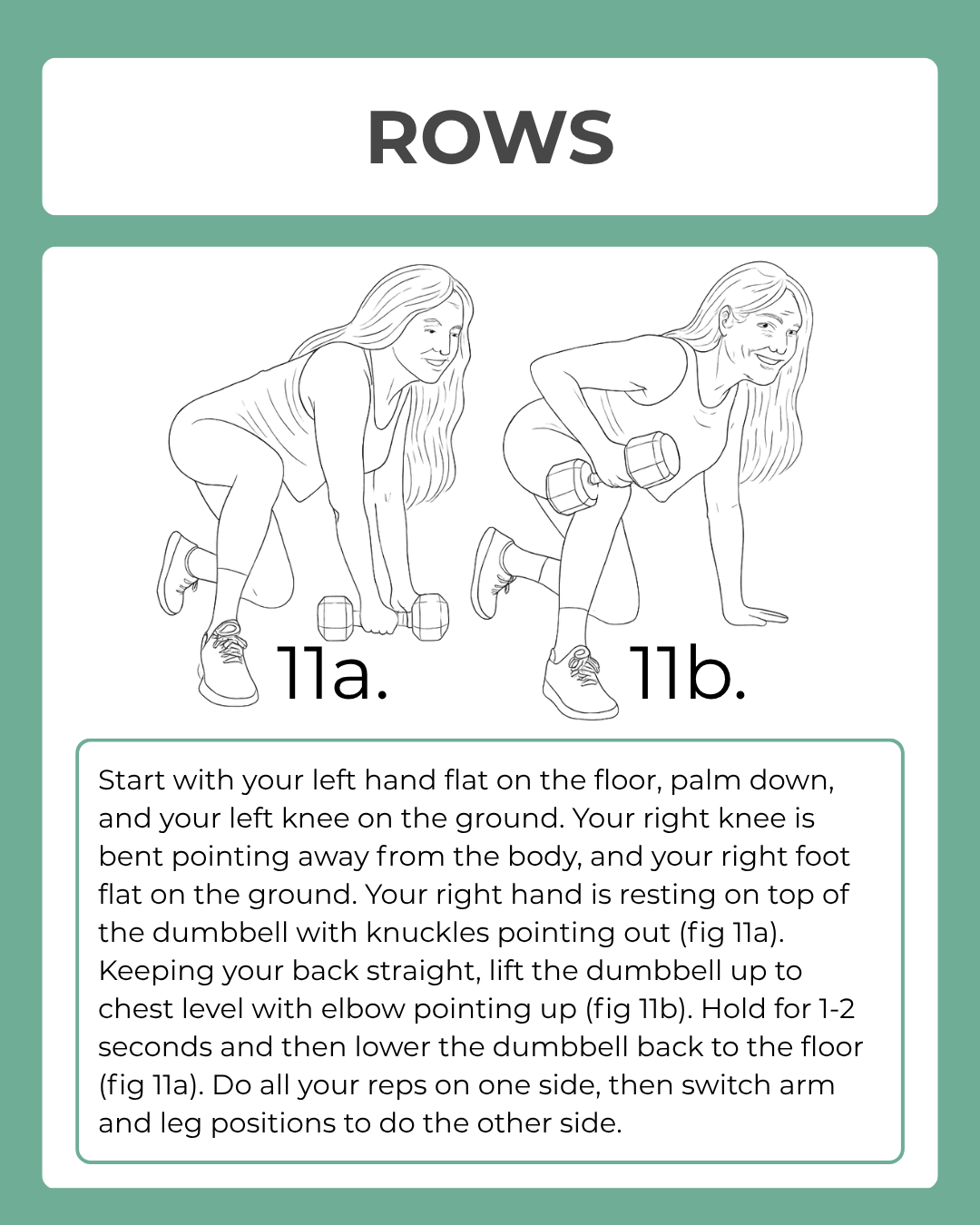 ROWS

11a.

11b.

Start with your left hand flat on the floor, palm down, and your left knee on the ground. Your right knee is bent pointing away from the body, and your right foot flat on the ground. Your right hand is resting on top of the dumbbell with knuckles pointing out (fig 11a). Keeping your back straight, lift the dumbbell up to chest level with elbow pointing up (fig 11b). Hold for 1-2 seconds and then lower the dumbbell back to the floor (fig 11a). Do all your reps on one side, then switch arm and leg positions to do the other side.