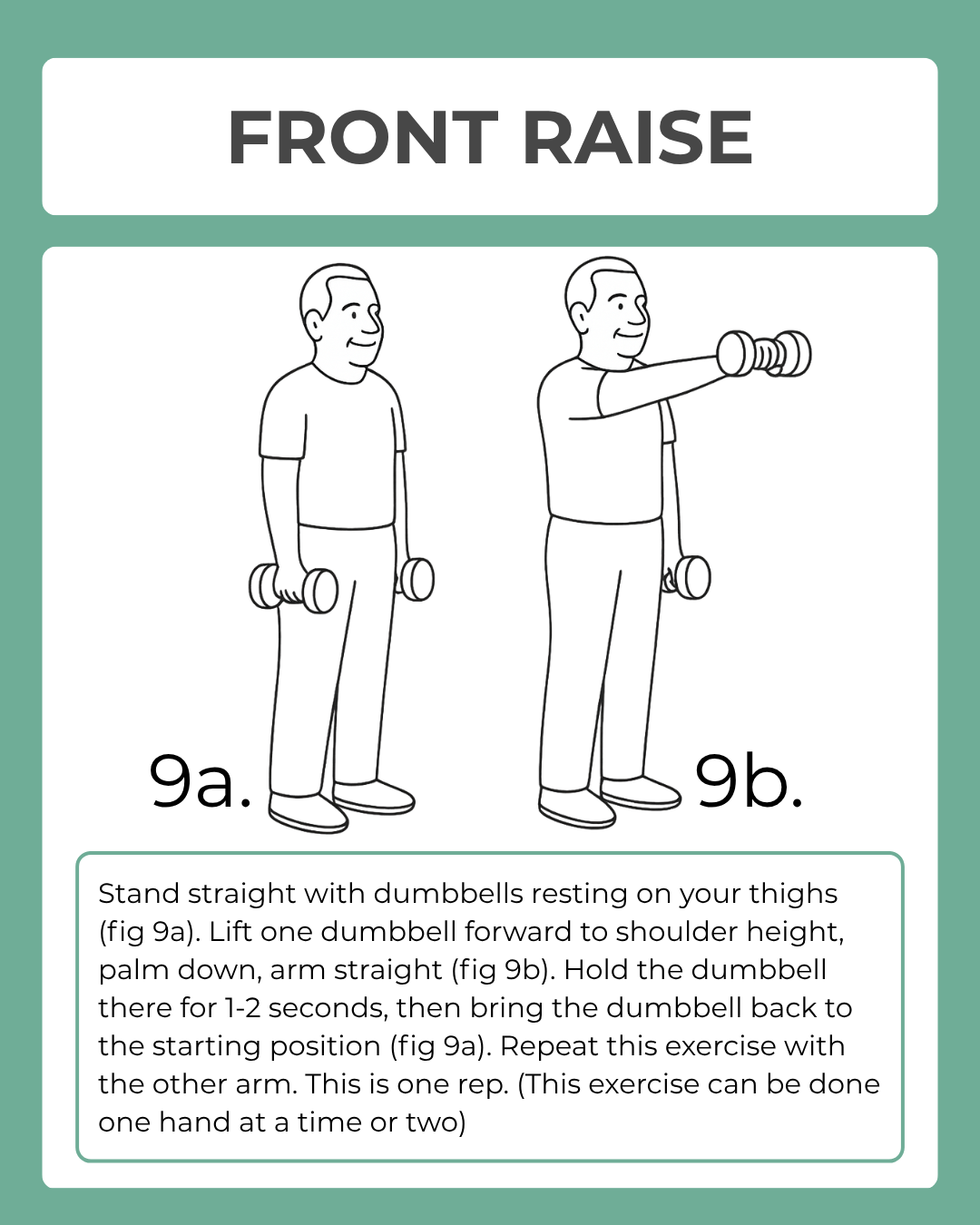 FRONT RAISE

9a.

9b.

Stand straight with dumbbells resting on your thighs (fig 9a). Lift one dumbbell forward to shoulder height, palm down, arm straight (fig 9b). Hold the dumbbell there for 1-2 seconds, then bring the dumbbell back to the starting position (fig 9a). Repeat this exercise with the other arm. This is one rep. (This exercise can be done one hand at a time or two)