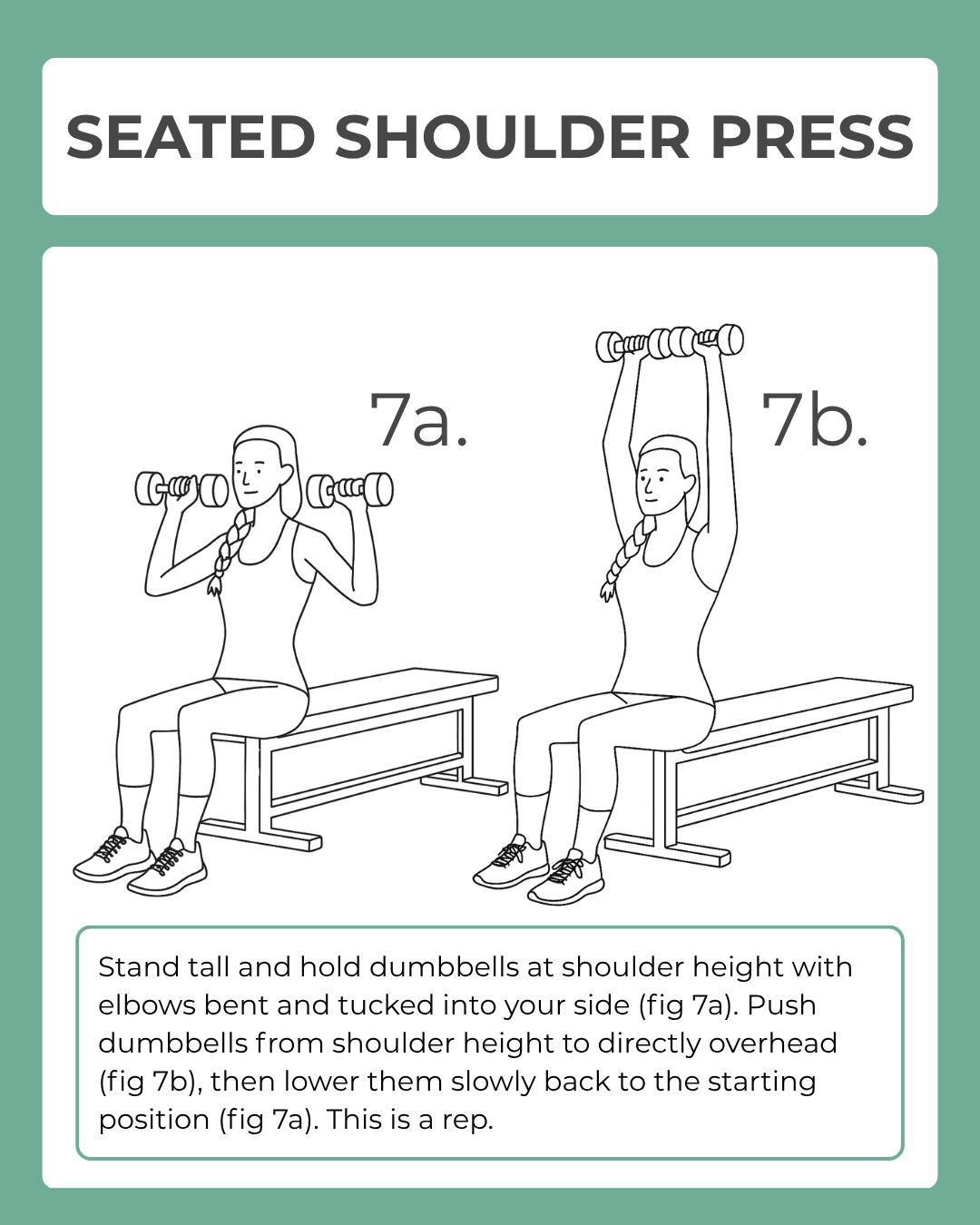 SEATED SHOULDER PRESS

7a.

7b.

Stand tall and hold dumbbells at shoulder height with elbows bent and tucked into your side (fig 7a). Push dumbbells from shoulder height to directly overhead (fig 7b), then lower them slowly back to the starting position (fig 7a). This is a rep.