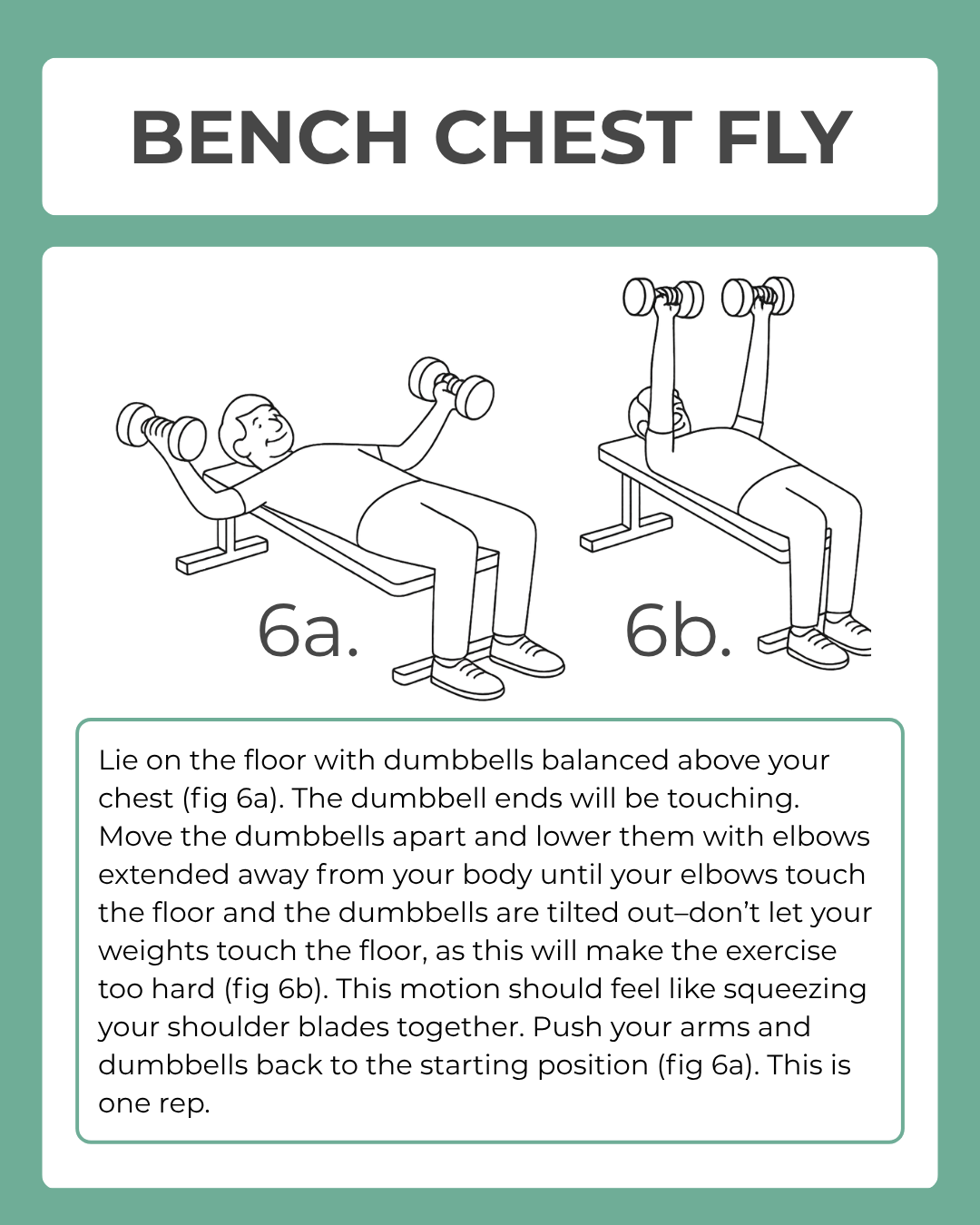 BENCH CHEST FLY

6a.

6b.

Lie on the floor with dumbbells balanced above your chest (fig 6a). The dumbbell ends will be touching. Move the dumbbells apart and lower them with elbows extended away from your body until your elbows touch the floor and the dumbbells are tilted out–don't let your weights touch the floor, as this will make the exercise too hard (fig 6b). This motion should feel like squeezing your shoulder blades together. Push your arms and dumbbells back to the starting position (fig 6a). This is one rep.