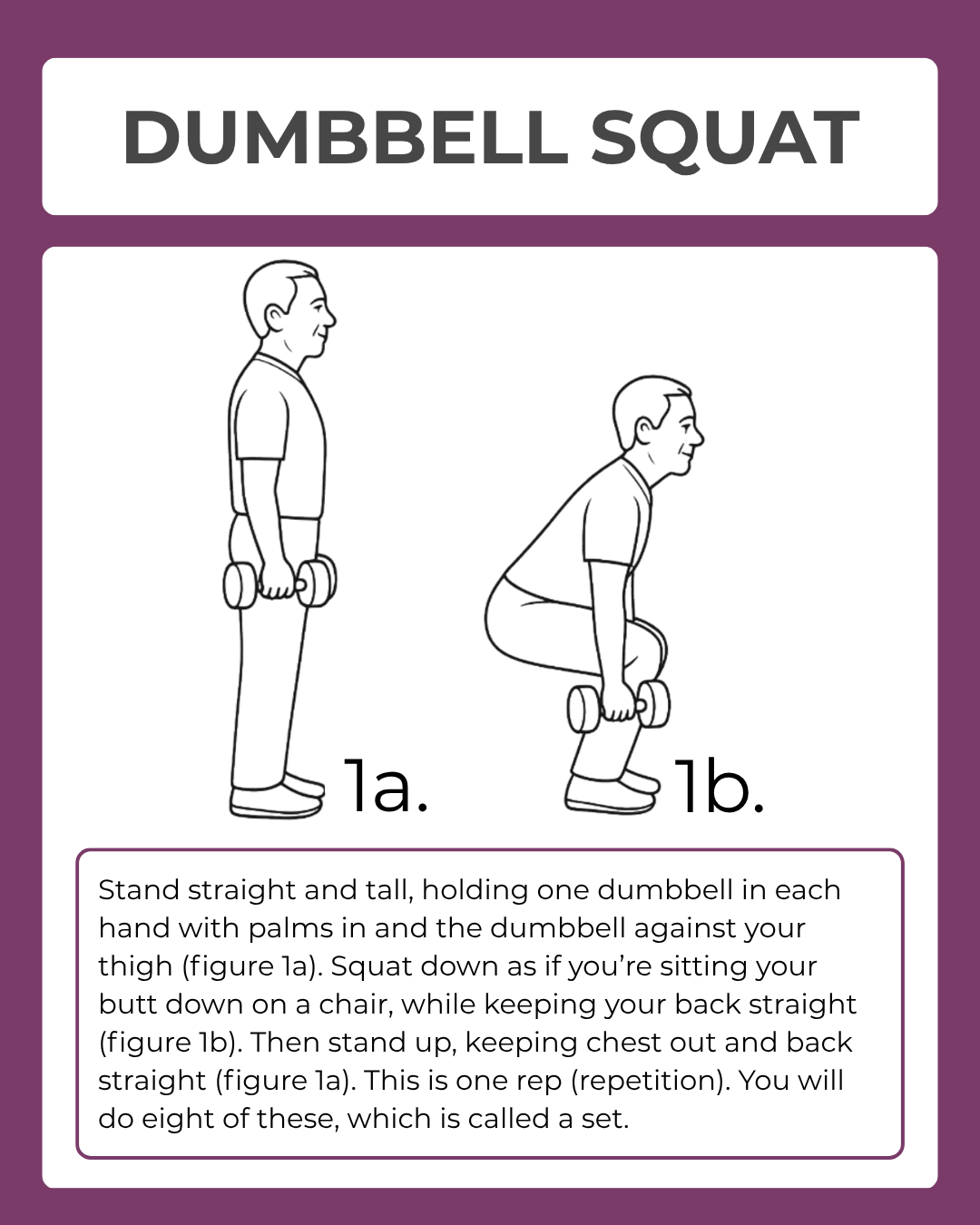 DUMBBELL SQUAT

1a.

1b.

Stand straight and tall, holding one dumbbell in each hand with palms in and the dumbbell against your thigh (figure 1a). Squat down as if you're sitting your butt down on a chair, while keeping your back straight (figure 1b). Then stand up, keeping chest out and back straight (figure 1a). This is one rep (repetition). You will do eight of these, which is called a set.