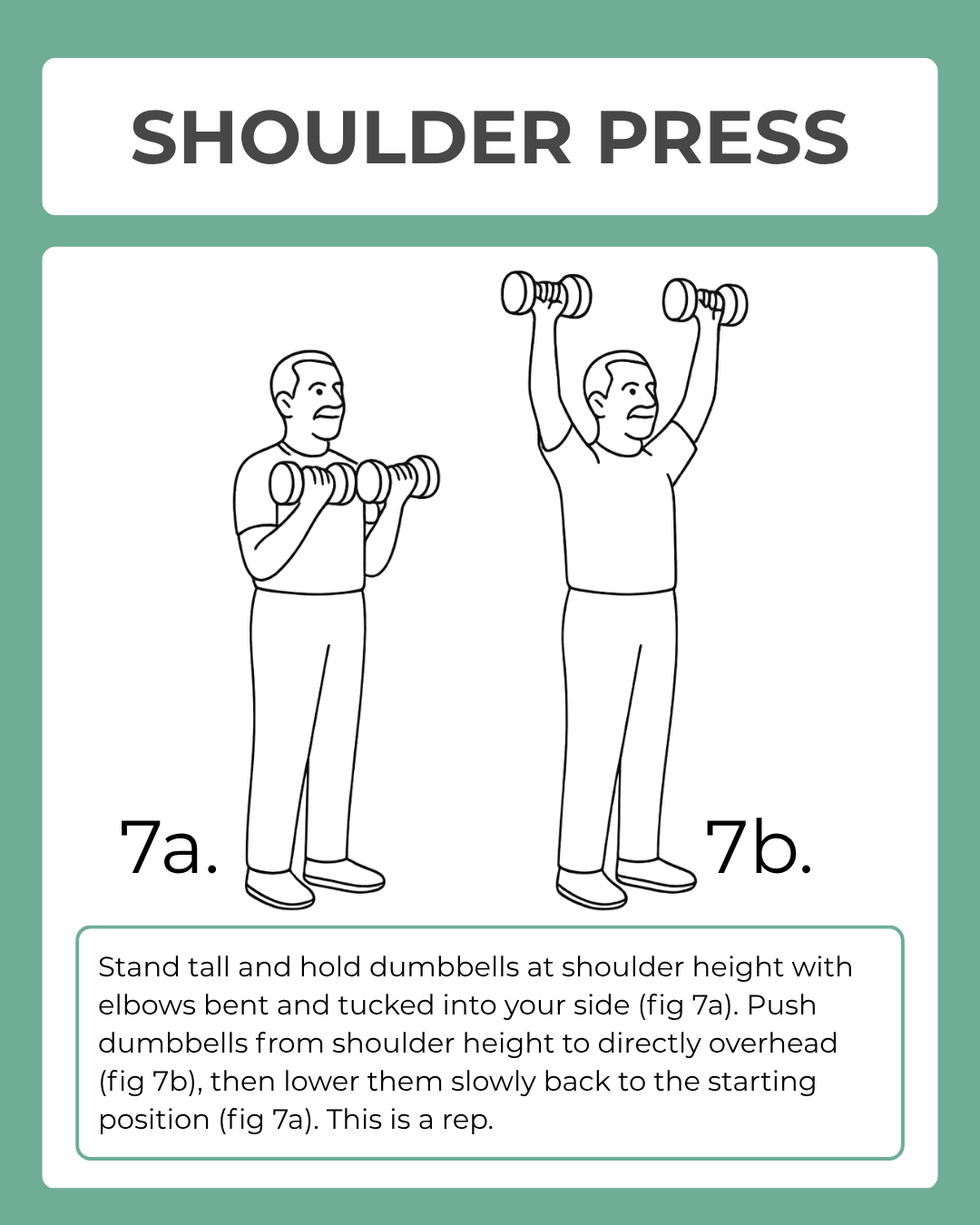 SHOULDER PRESS

7a.

7b.

Stand tall and hold dumbbells at shoulder height with elbows bent and tucked into your side (fig 7a). Push dumbbells from shoulder height to directly overhead (fig 7b), then lower them slowly back to the starting position (fig 7a). This is a rep.