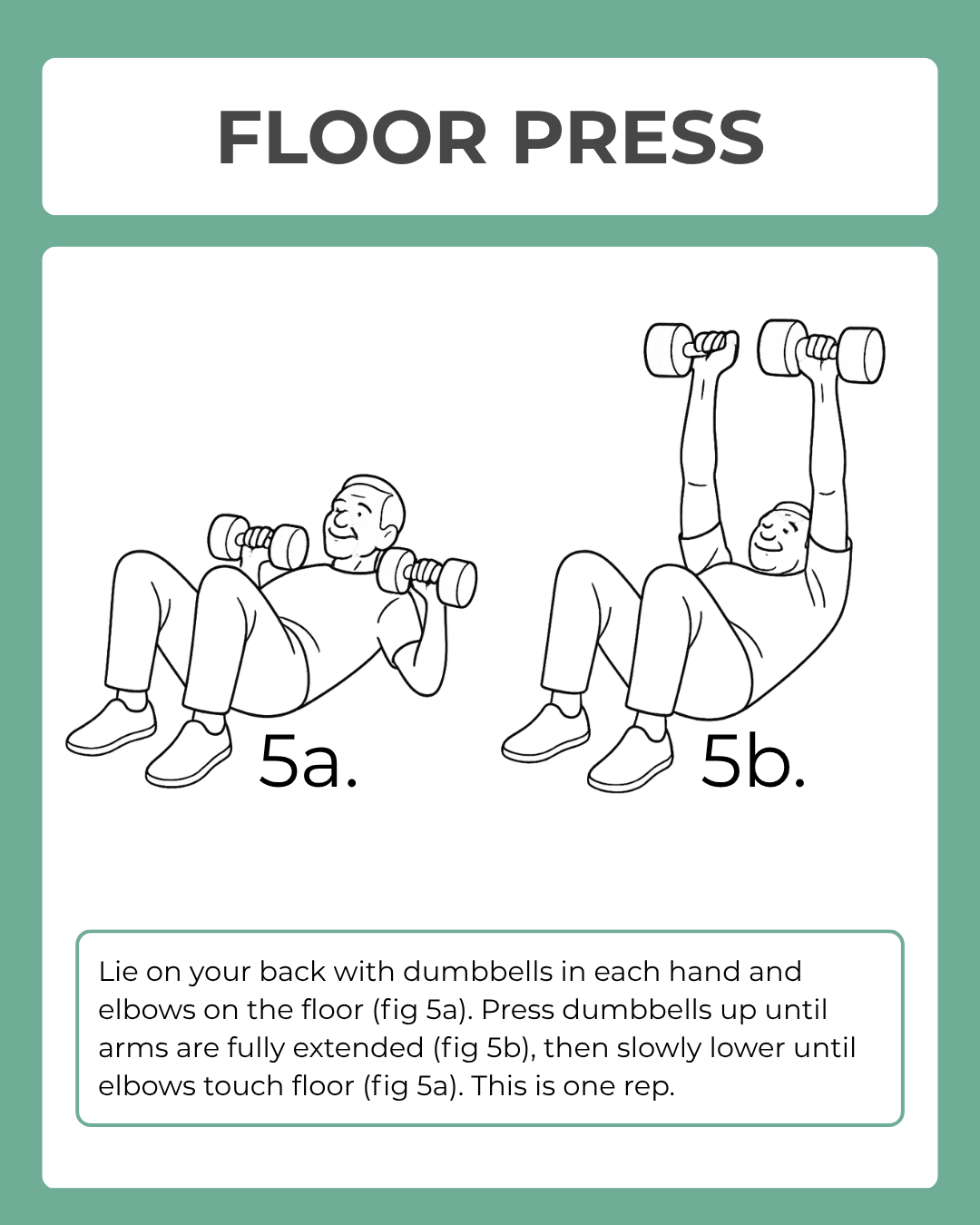 FLOOR PRESS

5a.

5b.

Lie on your back with dumbbells in each hand and elbows on the floor (fig 5a). Press dumbbells up until arms are fully extended (fig 5b), then slowly lower until elbows touch floor (fig 5a). This is one rep.