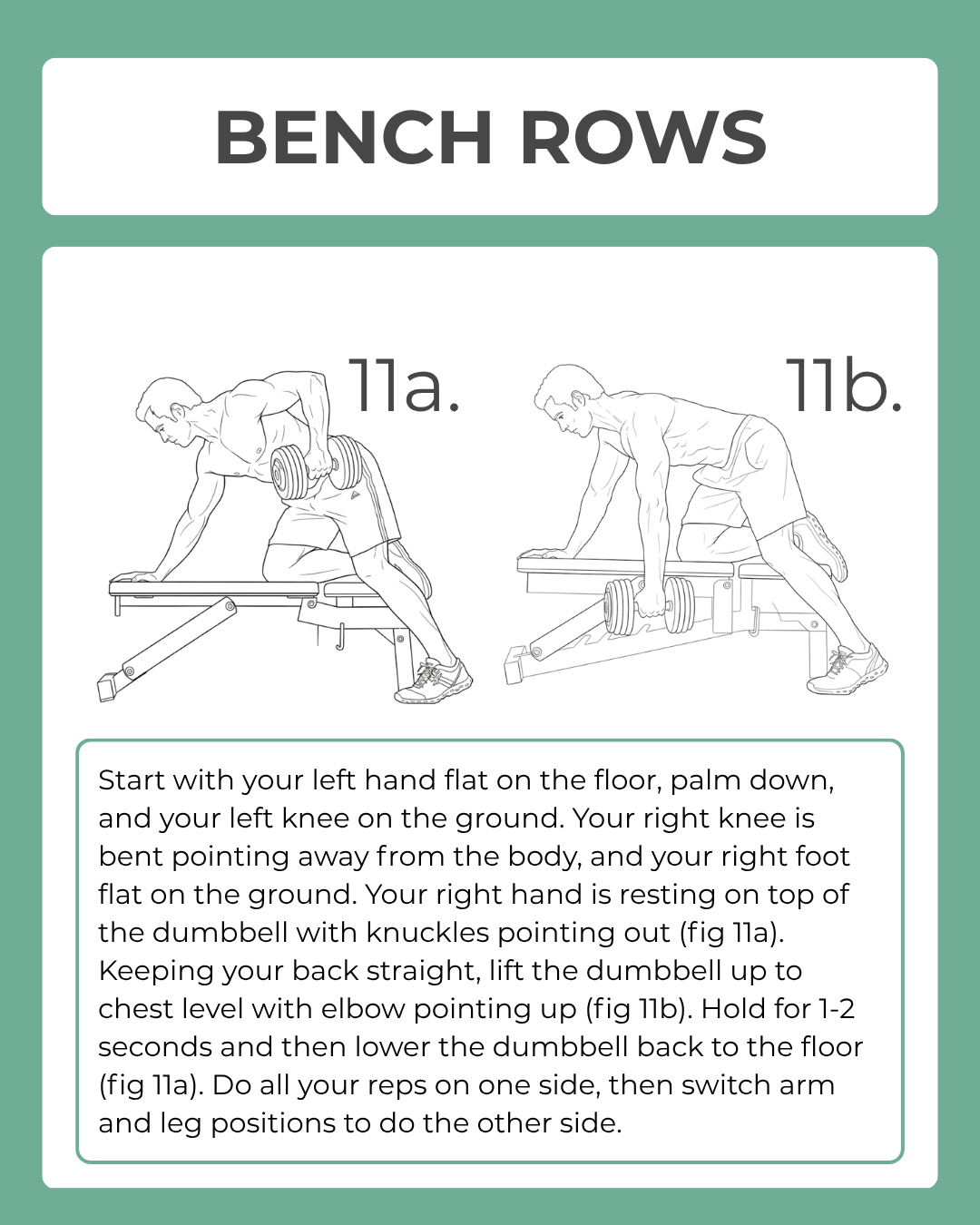 BENCH ROWS

11a.

11b.

Start with your left hand flat on the floor, palm down, and your left knee on the ground. Your right knee is bent pointing away from the body, and your right foot flat on the ground. Your right hand is resting on top of the dumbbell with knuckles pointing out (fig 11a). Keeping your back straight, lift the dumbbell up to chest level with elbow pointing up (fig 11b). Hold for 1-2 seconds and then lower the dumbbell back to the floor (fig 11a). Do all your reps on one side, then switch arm and leg positions to do the other side.