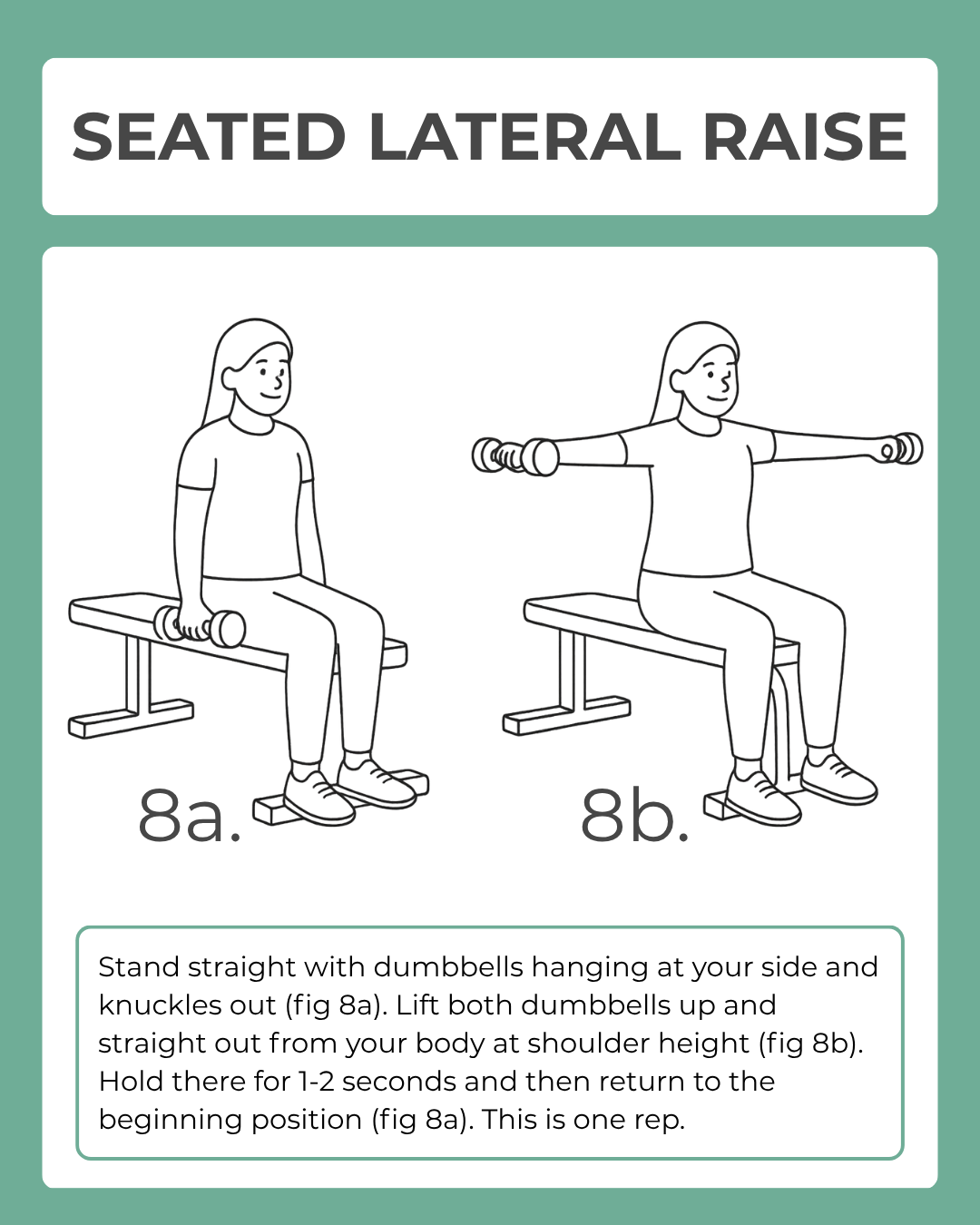 SEATED LATERAL RAISE

8a.

8b.

Stand straight with dumbbells hanging at your side and knuckles out (fig 8a). Lift both dumbbells up and straight out from your body at shoulder height (fig 8b). Hold there for 1-2 seconds and then return to the beginning position (fig 8a). This is one rep.